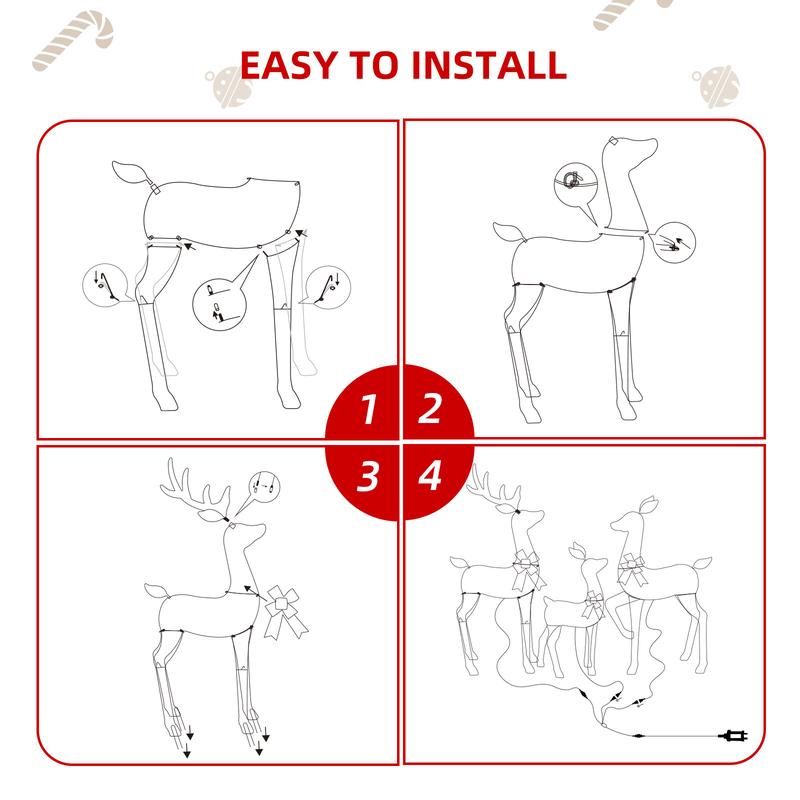 EASY TO INSTALL

1

2

3

4