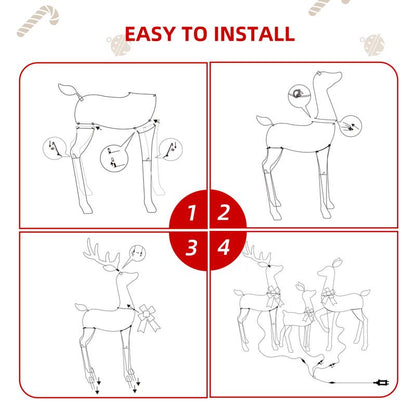 EASY TO INSTALL

1

2

3

4